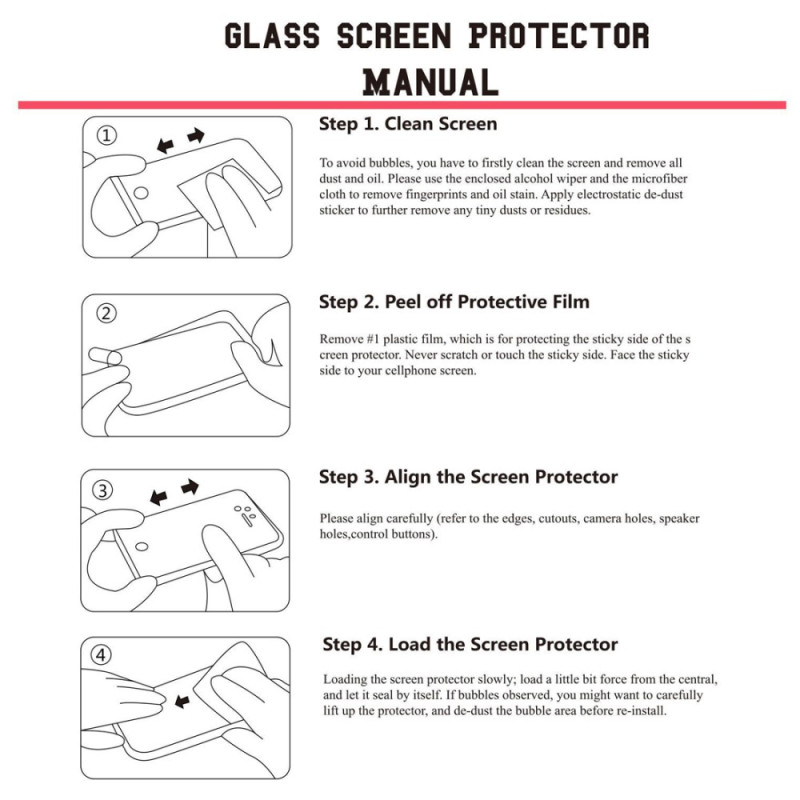 GLASS SCREEN PROTECTOR MANUAL

①

Step 1. Clean Screen

To avoid bubbles, you have to firstly clean the screen and remove all dust and oil. Please use the enclosed alcohol wiper and the microfiber cloth to remove fingerprints and oil stain. Apply electrostatic de-dust sticker to further remove any tiny dusts or residues.

②

Step 2. Peel off Protective Film

Remove #1 plastic film, which is for protecting the sticky side of the s creen protector. Never scratch or touch the sticky side. Face the sticky side to your cellphone screen.

③

Step 3. Align the Screen Protector

Please align carefully (refer to the edges, cutouts, camera holes, speaker holes,control buttons).

④

Step 4. Load the Screen Protector

Loading the screen protector slowly; load a little bit force from the central, and let it seal by itself. If bubbles observed, you might want to carefully lift up the protector, and de-dust the bubble area before re-install.