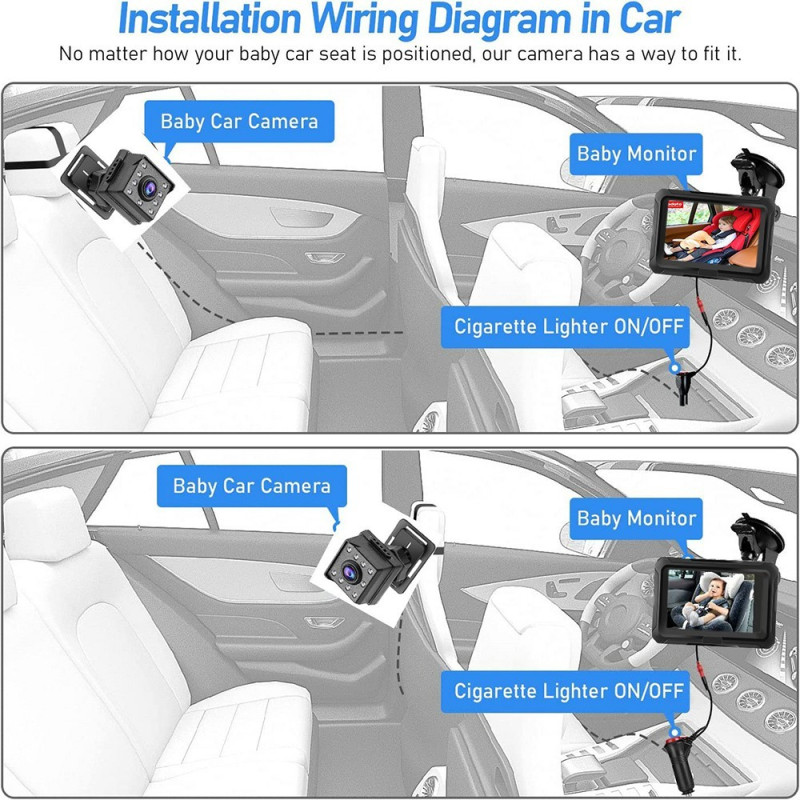 Installation Wiring Diagram in Car
No matter how your baby car seat is positioned, our camera has a way to fit it.

Baby Car Camera

Baby Monitor

Cigarette Lighter ON/OFF

Baby Car Camera

Baby Monitor

Cigarette Lighter ON/OFF