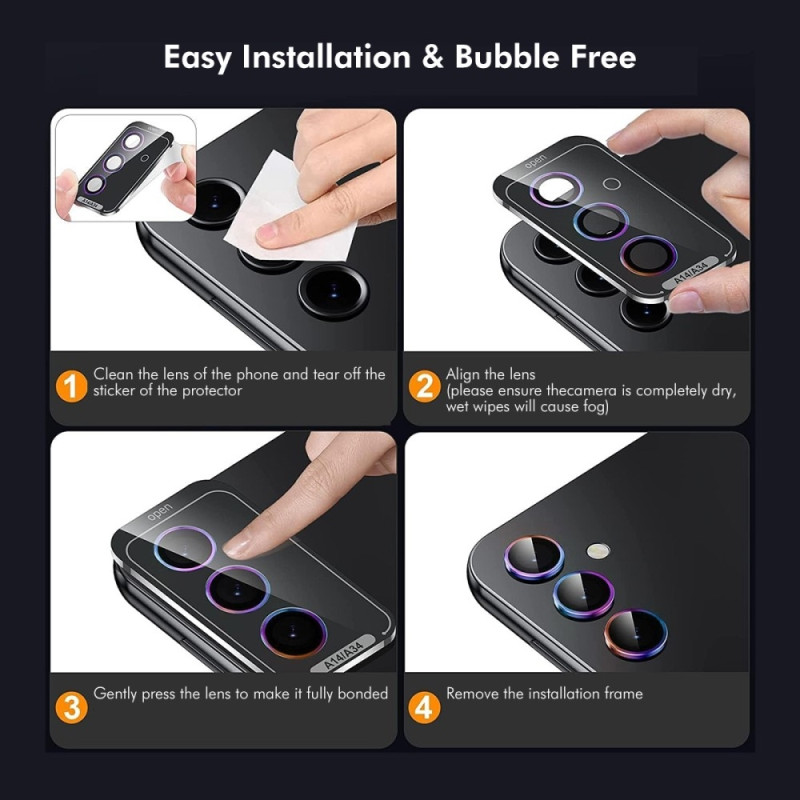 Easy Installation & Bubble Free

A14/A34

1 Clean the lens of the phone and tear off the sticker of the protector

open

A14/A34

2 Align the lens (please ensure thecamera is completely dry, wet wipes will cause fog)

open

A14/A34

3 Gently press the lens to make it fully bonded

4 Remove the installation frame