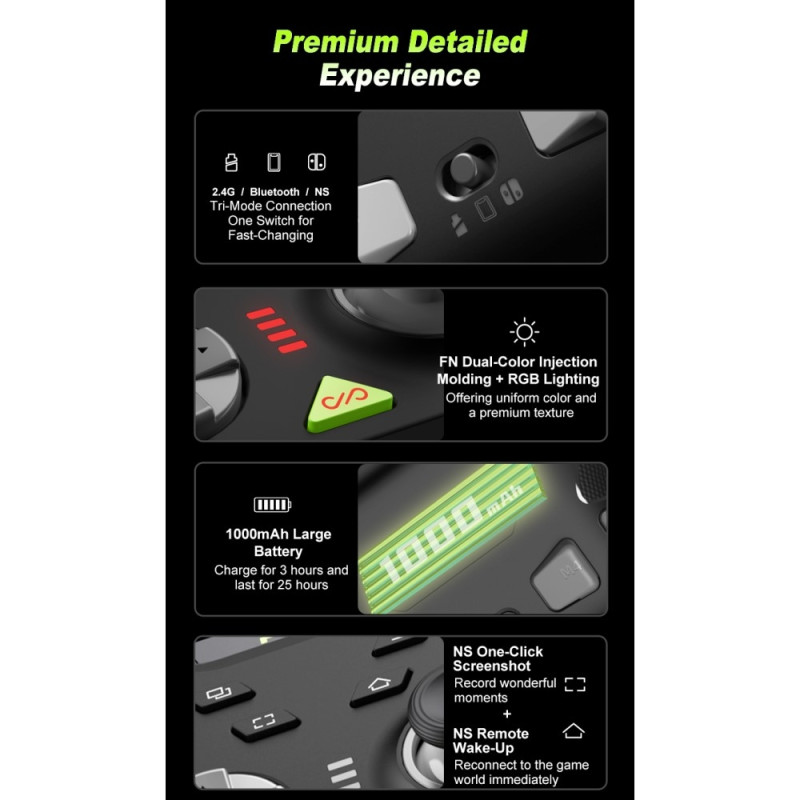 Premium Detailed Experience

2.4G / Bluetooth / NS
Tri-Mode Connection
One Switch for Fast-Changing

FN Dual-Color Injection Molding + RGB Lighting
Offering uniform color and a premium texture

1000mAh Large Battery
Charge for 3 hours and last for 25 hours

1000 mAh

NS One-Click Screenshot
Record wonderful moments
+
NS Remote Wake-Up
Reconnect to the game world immediately