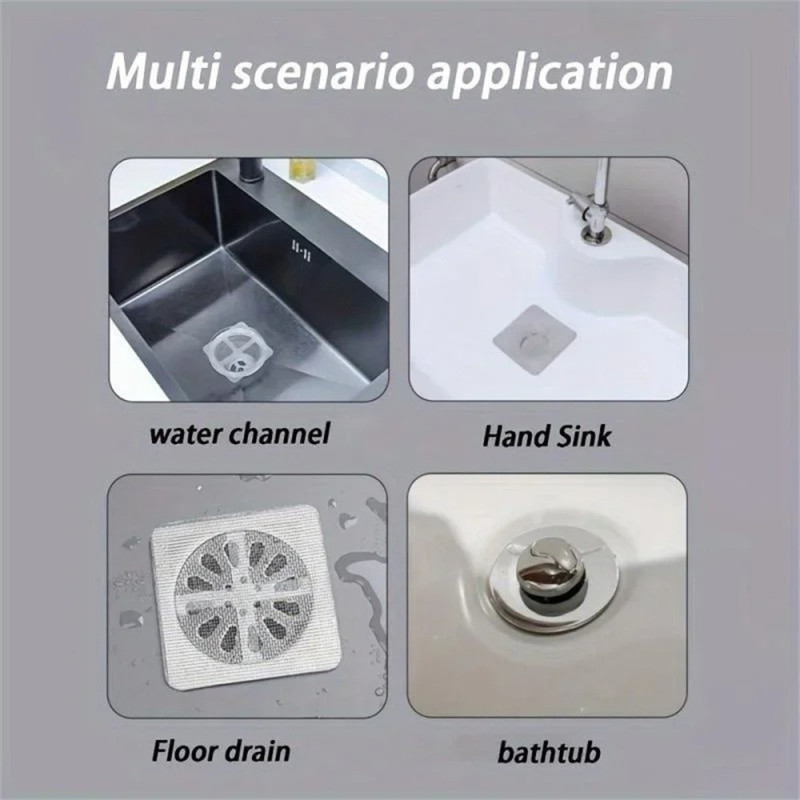 Multi scenario application

water channel

Hand Sink

Floor drain

bathtub