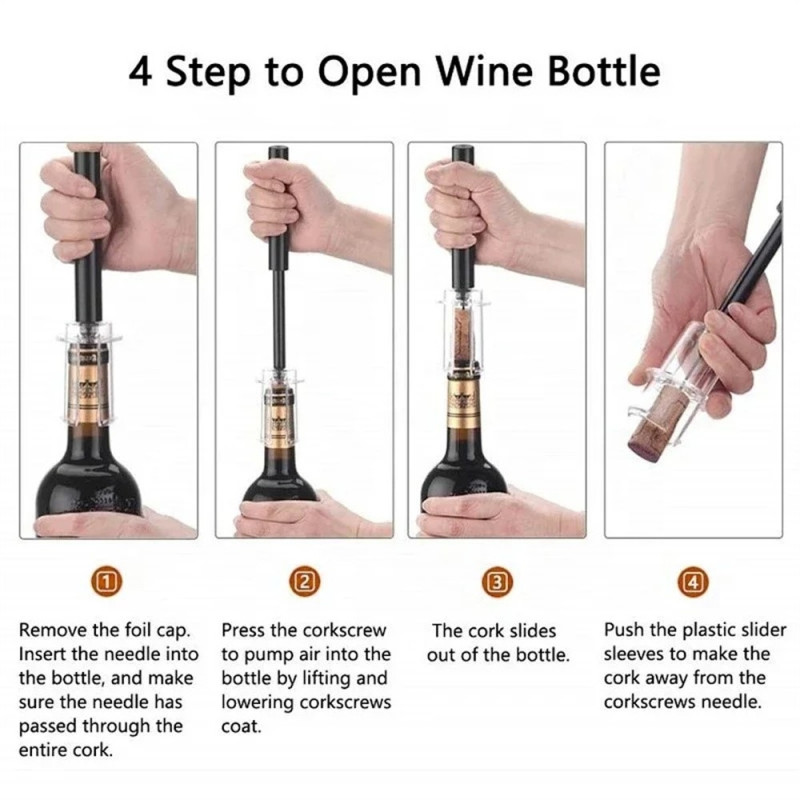 4 Step to Open Wine Bottle

1

Remove the foil cap. Insert the needle into the bottle, and make sure the needle has passed through the entire cork.

2

Press the corkscrew to pump air into the bottle by lifting and lowering corkscrews coat.

3

The cork slides out of the bottle.

4

Push the plastic slider sleeves to make the cork away from the corkscrews needle.