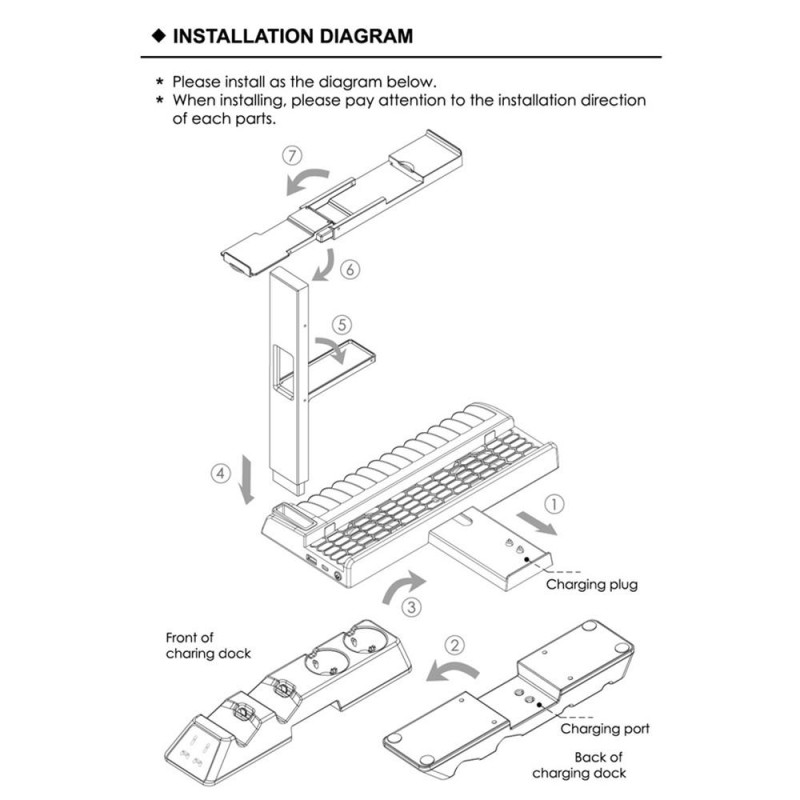 ◆ INSTALLATION DIAGRAM

* Please install as the diagram below.
* When installing, please pay attention to the installation direction of each parts.

⑦

⑥

⑤

④

①

Charging plug

③

Front of charing dock

②

Charging port

Back of charging dock