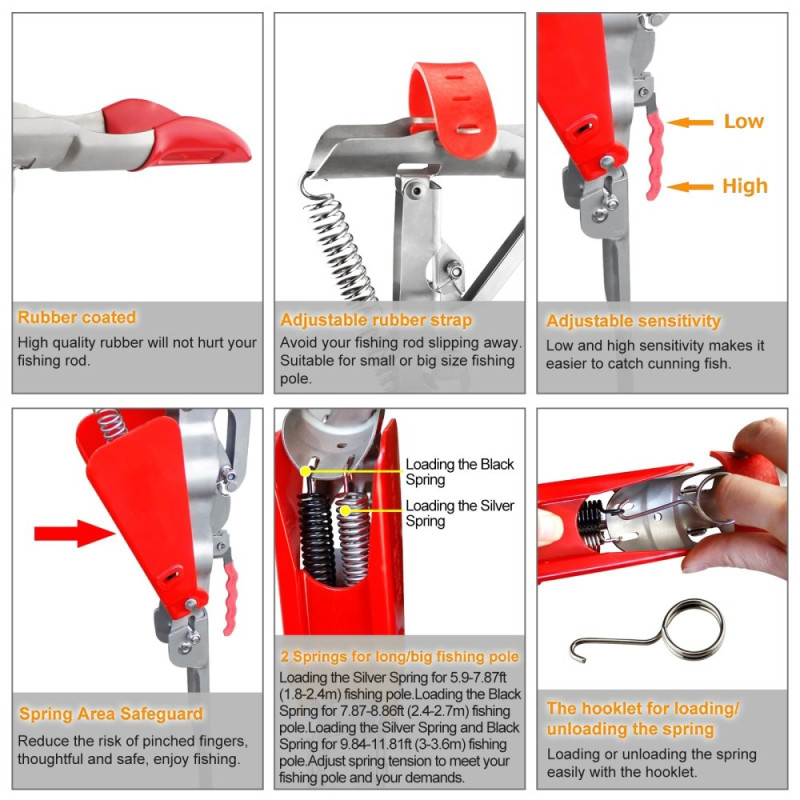 Rubber coated

High quality rubber will not hurt your fishing rod.

Adjustable rubber strap

Avoid your fishing rod slipping away. Suitable for small or big size fishing pole.

Low

High

Adjustable sensitivity

Low and high sensitivity makes it easier to catch cunning fish.

Spring Area Safeguard

Reduce the risk of pinched fingers, thoughtful and safe, enjoy fishing.

Loading the Black Spring

Loading the Silver Spring

2 Springs for long/big fishing pole

Loading the Silver Spring for 5.9-7.87ft (1.8-2.4m) fishing pole.Loading the Black Spring for 7.87-8.86ft (2.4-2.7m) fishing pole.Loading the Silver Spring and Black Spring for 9.84-11.81ft (3-3.6m) fishing pole.Adjust spring tension to meet your fishing pole and your demands.

The hooklet for loading/ unloading the spring

Loading or unloading the spring easily with the hooklet.