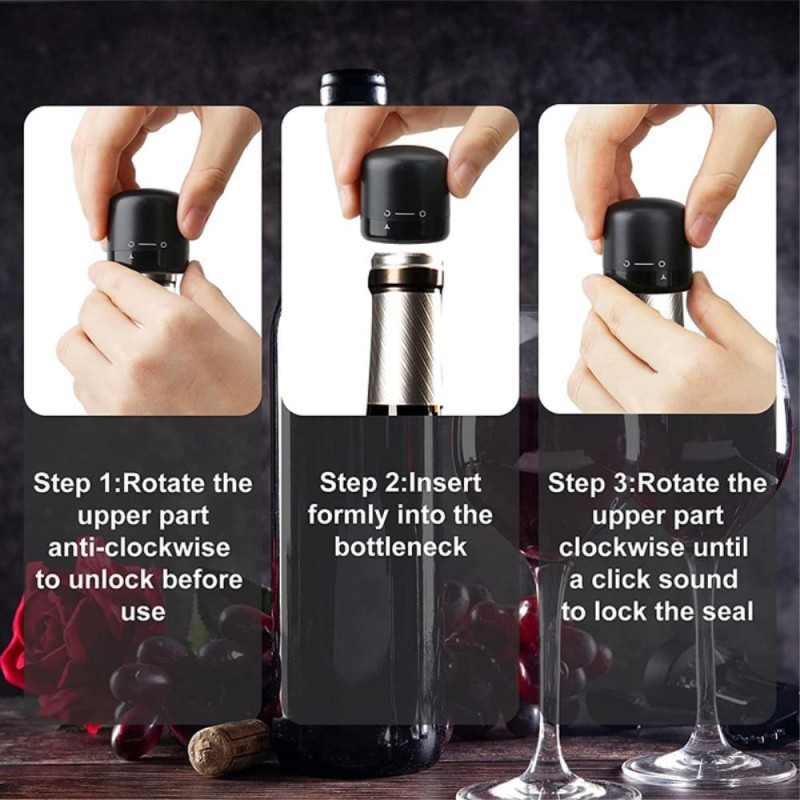 Step 1:Rotate the upper part anti-clockwise to unlock before use

Step 2:Insert formly into the bottleneck

Step 3:Rotate the upper part clockwise until a click sound to lock the seal