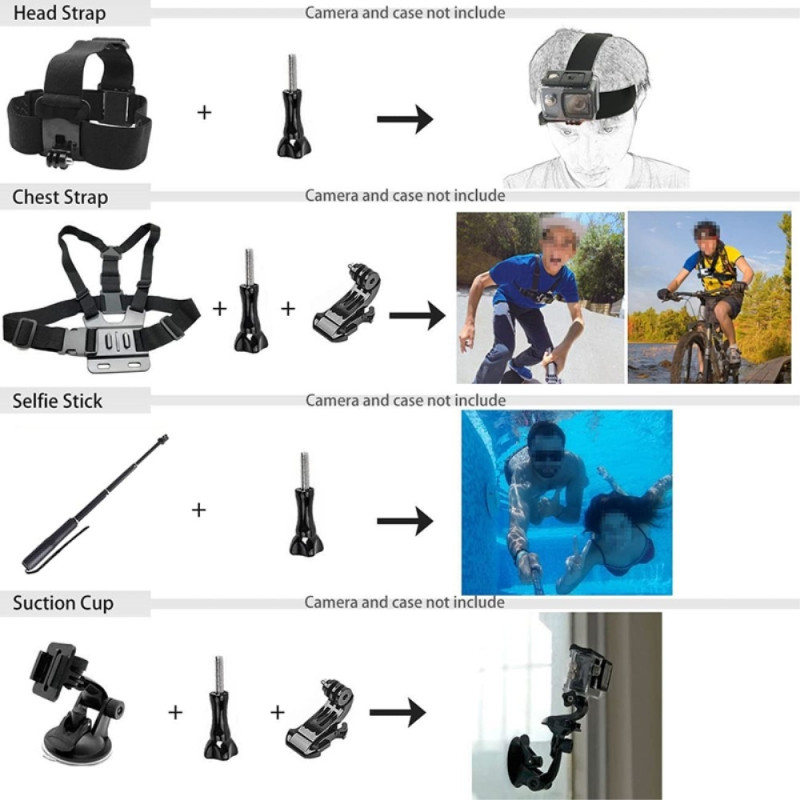 Head Strap
Camera and case not include
+

Chest Strap
Camera and case not include
+ +

Selfie Stick
Camera and case not include
+

Suction Cup
Camera and case not include
+ +