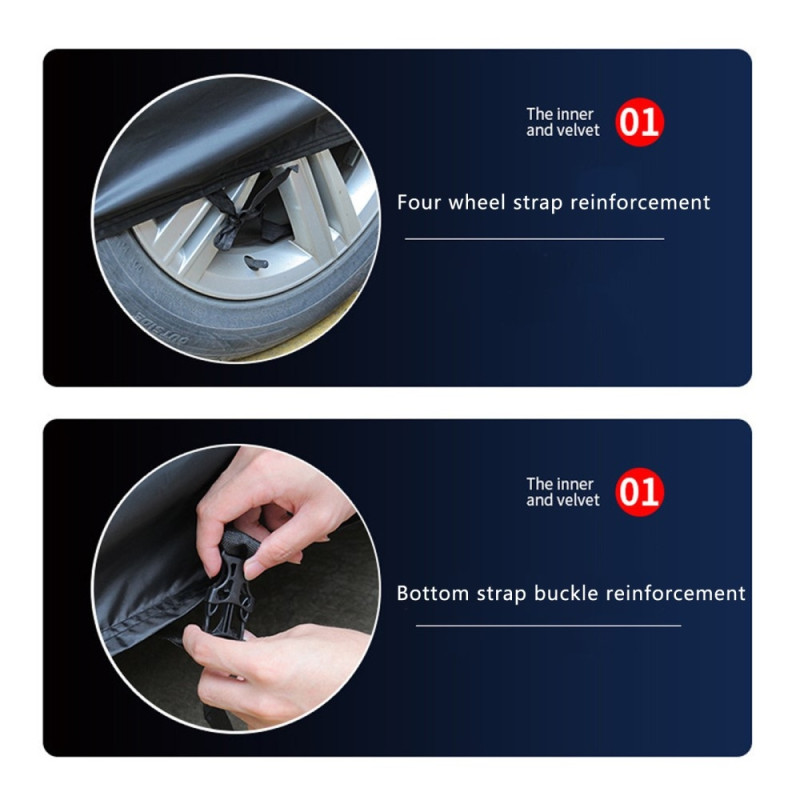 The inner and velvet 01

Four wheel strap reinforcement

OUTSIDE

The inner and velvet 01

Bottom strap buckle reinforcement