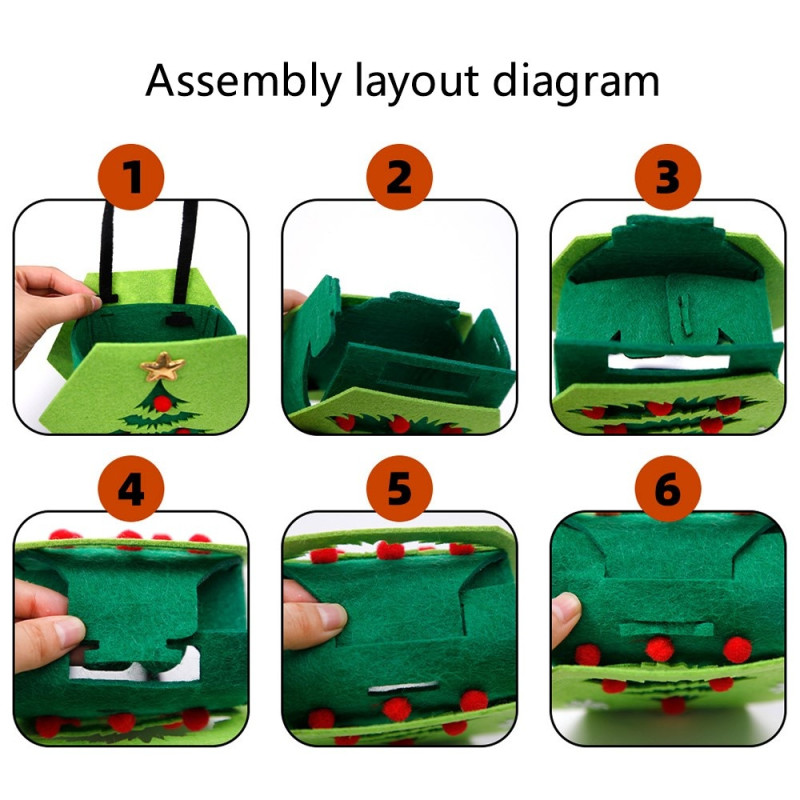 Assembly layout diagram

1

2

3

4

5

6