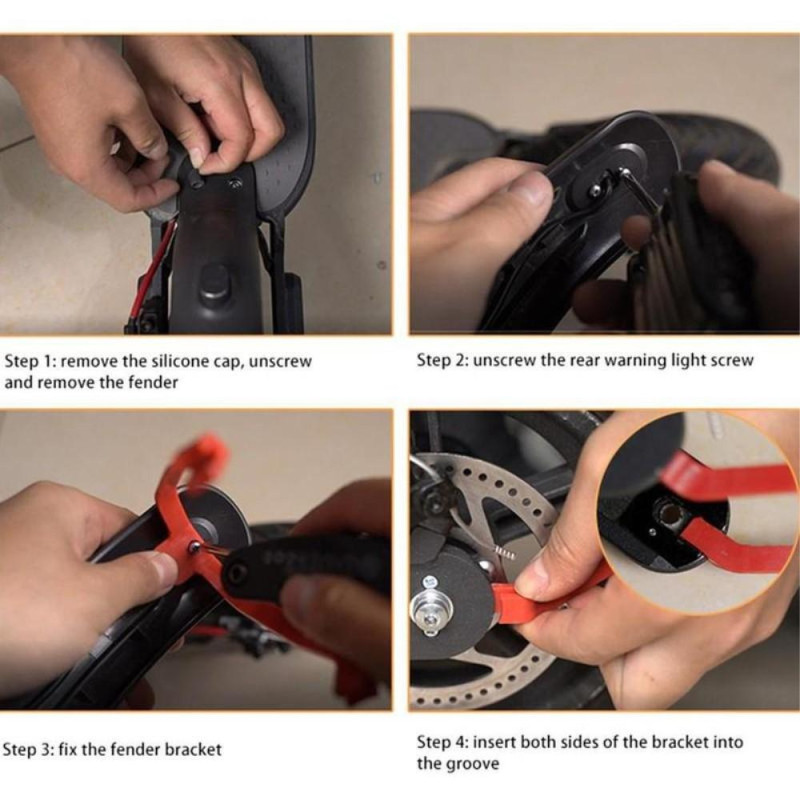 Step 1: remove the silicone cap, unscrew and remove the fender

Step 2: unscrew the rear warning light screw

Step 3: fix the fender bracket

Step 4: insert both sides of the bracket into the groove