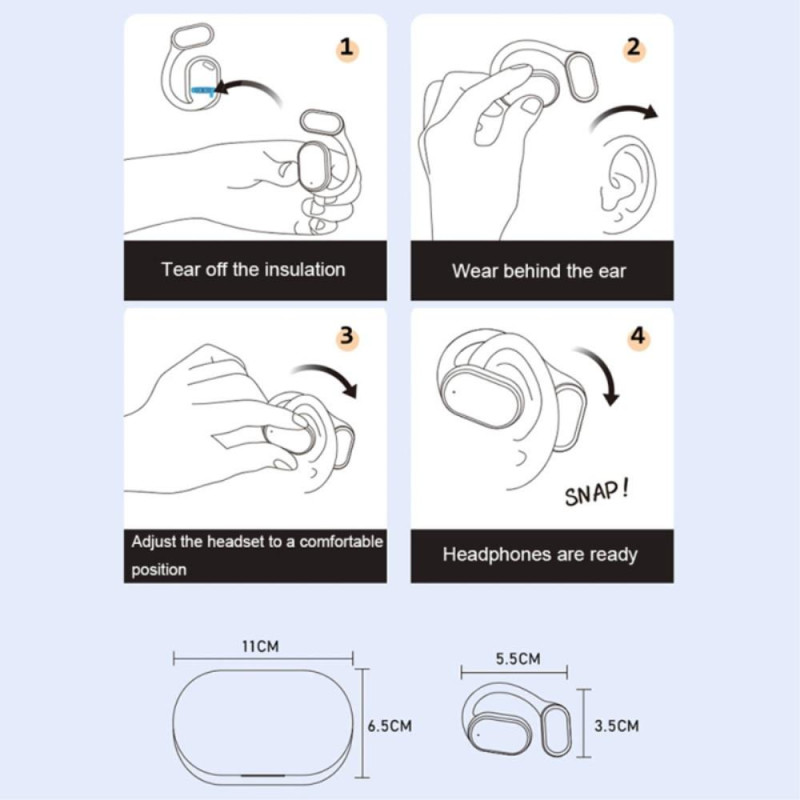 1

Tear off the insulation

2

Wear behind the ear

3

Adjust the headset to a comfortable position

4

SNAP!

Headphones are ready

11CM

6.5CM

5.5CM

3.5CM