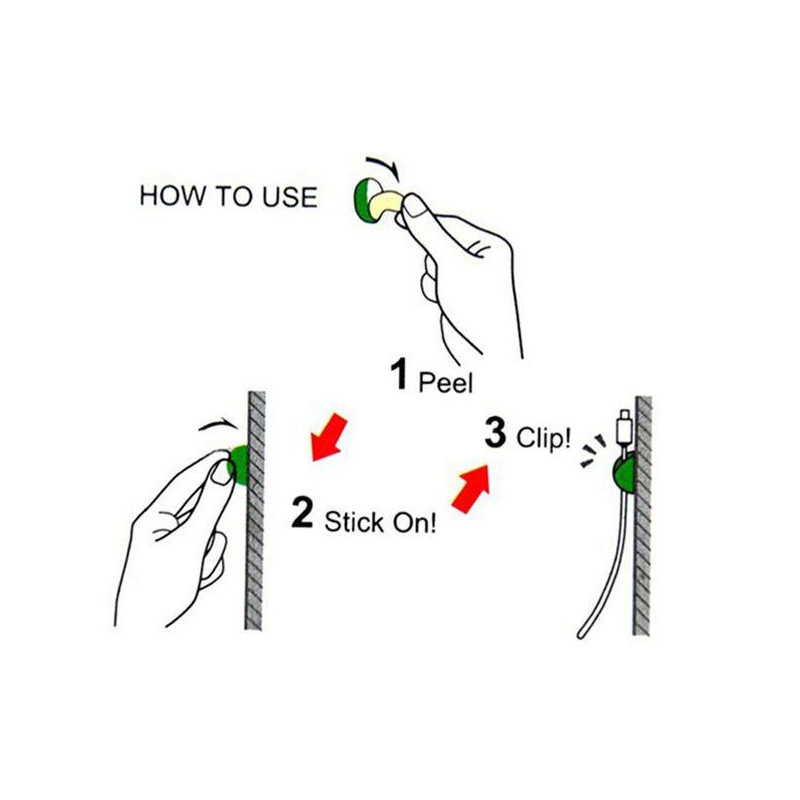 HOW TO USE

1 Peel

2 Stick On!

3 Clip!