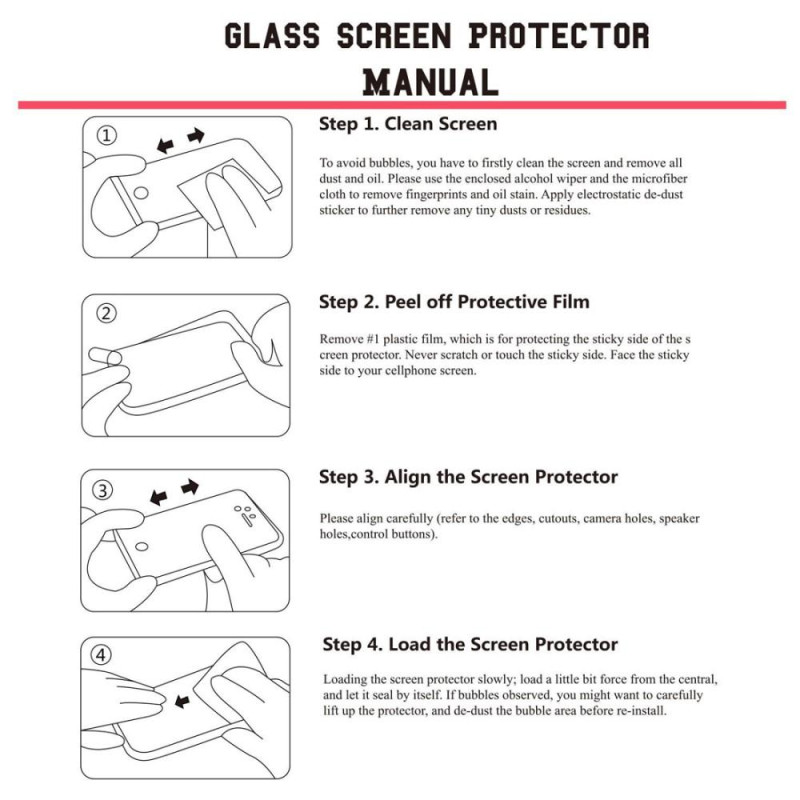 GLASS SCREEN PROTECTOR MANUAL

①

Step 1. Clean Screen

To avoid bubbles, you have to firstly clean the screen and remove all dust and oil. Please use the enclosed alcohol wiper and the microfiber cloth to remove fingerprints and oil stain. Apply electrostatic de-dust sticker to further remove any tiny dusts or residues.

②

Step 2. Peel off Protective Film

Remove #1 plastic film, which is for protecting the sticky side of the s creen protector. Never scratch or touch the sticky side. Face the sticky side to your cellphone screen.

③

Step 3. Align the Screen Protector

Please align carefully (refer to the edges, cutouts, camera holes, speaker holes,control buttons).

④

Step 4. Load the Screen Protector

Loading the screen protector slowly; load a little bit force from the central, and let it seal by itself. If bubbles observed, you might want to carefully lift up the protector, and de-dust the bubble area before re-install.