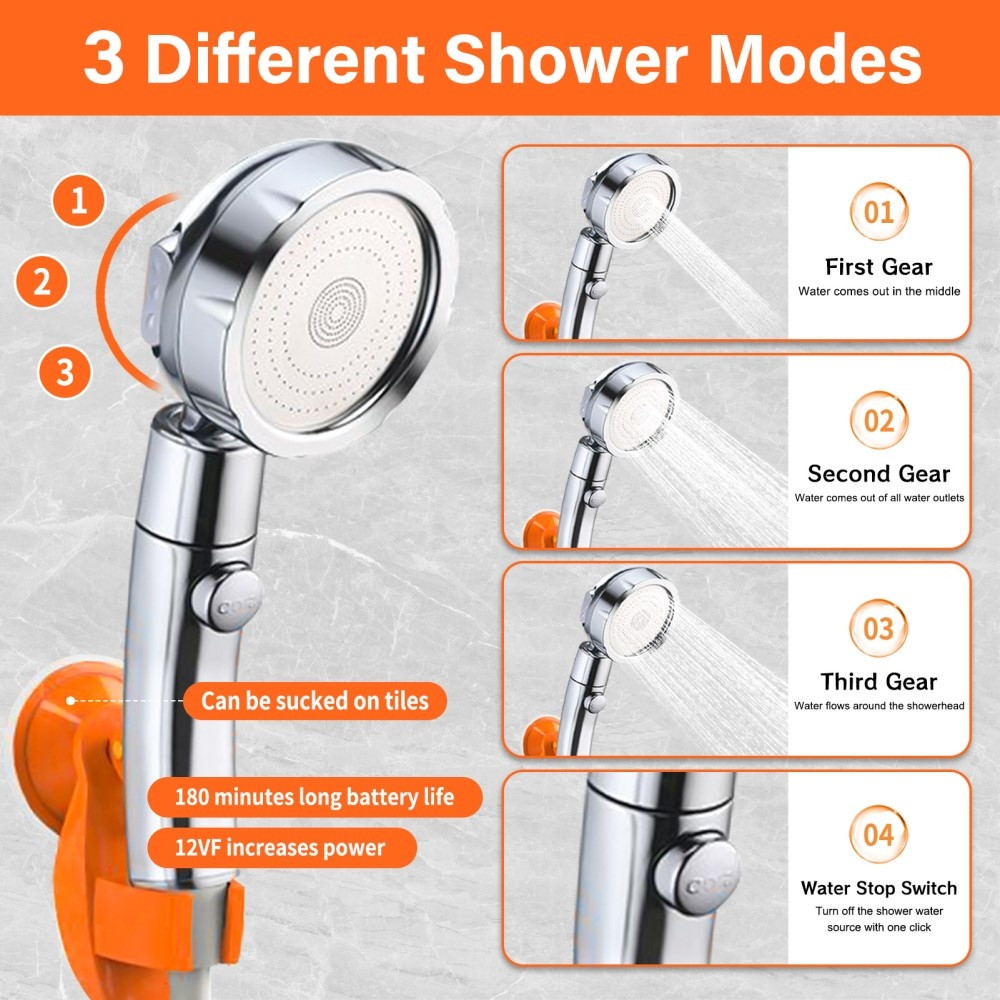 3 Different Shower Modes

1

2

3

Can be sucked on tiles

180 minutes long battery life

12VF increases power

01
First Gear
Water comes out in the middle

02
Second Gear
Water comes out of all water outlets

03
Third Gear
Water flows around the showerhead

04
Water Stop Switch
Turn off the shower water source with one click