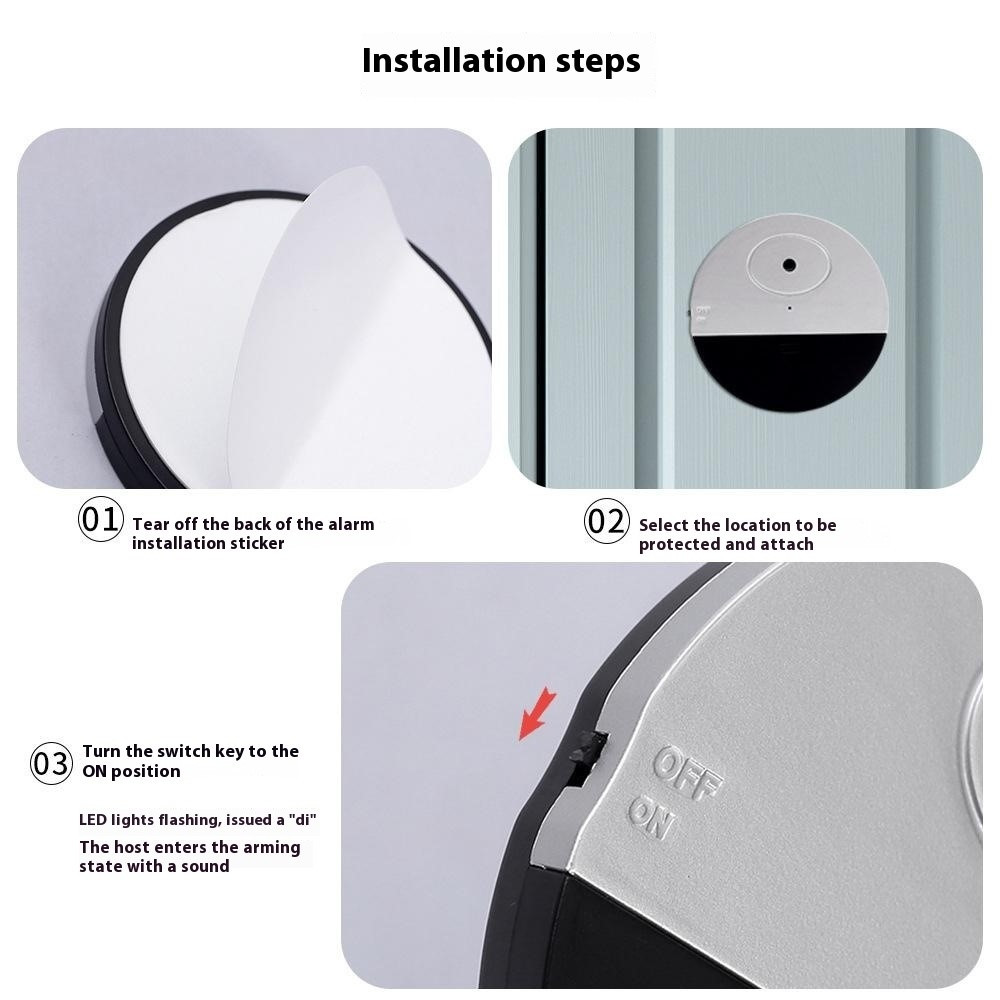 Installation steps

01 Tear off the back of the alarm installation sticker

02 Select the location to be protected and attach

03 Turn the switch key to the ON position

LED lights flashing, issued a "di"

The host enters the arming state with a sound

OFF
ON